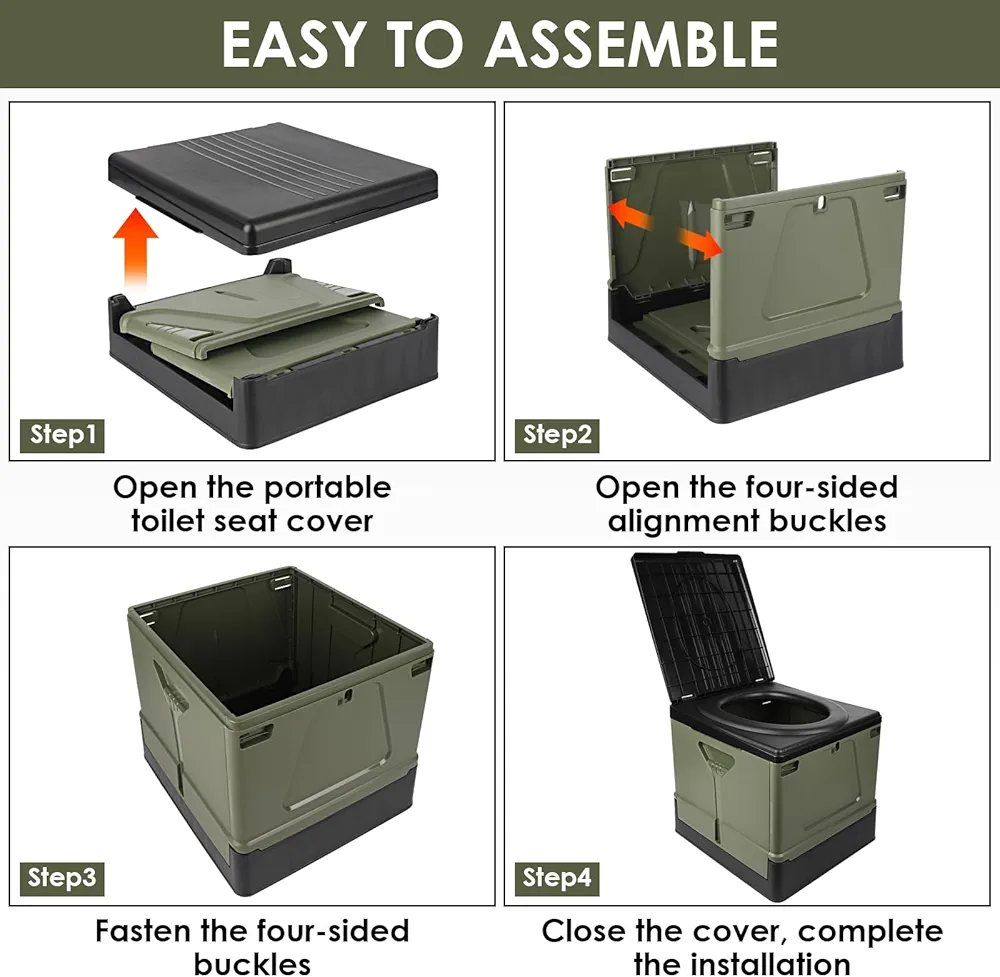 EASY TO ASSEMBLE

Step1

Open the portable toilet seat cover

Step2

Open the four-sided alignment buckles

Step3

Fasten the four-sided buckles

Step4

Close the cover, complete the installation